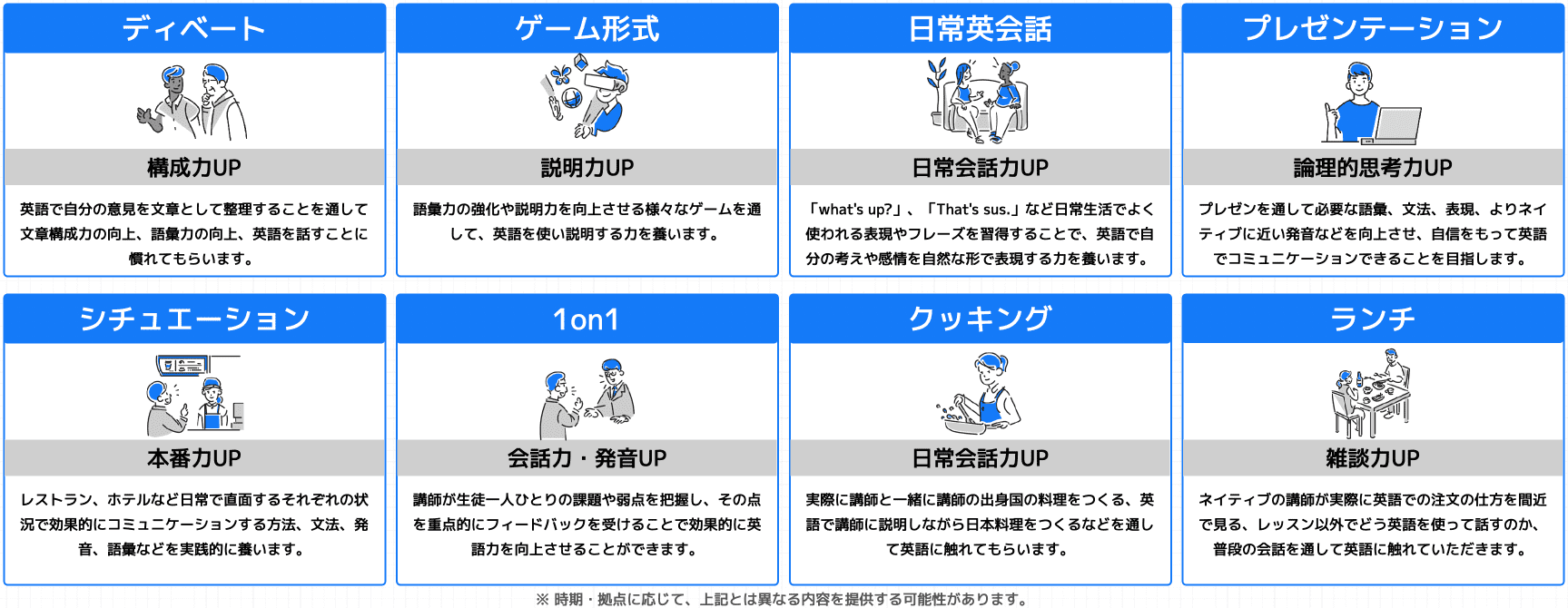 ディベート

構成力UP

英語で自分の意見を文章として整理することを通して文章構成力の向上、語彙力の向上、英語を話すことに慣れてもらいます。

ゲーム形式

説明力UP

語彙力の強化や説明力を向上させる様々なゲームを通して、英語を使い説明する力を養います。

日常英会話

日常会話力UP

「what's up?」、「That's sus.」など日常生活でよく使われる表現やフレーズを習得することで、英語で自分の考えや感情を自然な形で表現する力を養います。

プレゼンテーション

論理的思考力UP

プレゼンを通して必要な語彙、文法、表現、よりネイティブに近い発音などを向上させ、自信をもって英語でコミュニケーションできることを目指します。

シチュエーション

本番力UP

レストラン、ホテルなど日常で直面するそれぞれの状況で効果的にコミュニケーションする方法、文法、発音、語彙などを実践的に養います。

1on1

会話力・発音UP

講師が生徒一人ひとりの課題や弱点を把握し、その点を重点的にフィードバックを受けることで効果的に英語力を向上させることができます。

クッキング

日常会話力UP

実際に講師と一緒に講師の出身国の料理をつくる、英語で講師に説明しながら日本料理をつくるなどを通して英語に触れてもらいます。

ランチ

雑談力UP

ネイティブの講師が実際に英語での注文の仕方を間近で見る、レッスン以外でどう英語を使って話すのか、普段の会話を通して英語に触れていただきます。

※ 時期・拠点に応じて、上記とは異なる内容を提供する可能性があります。